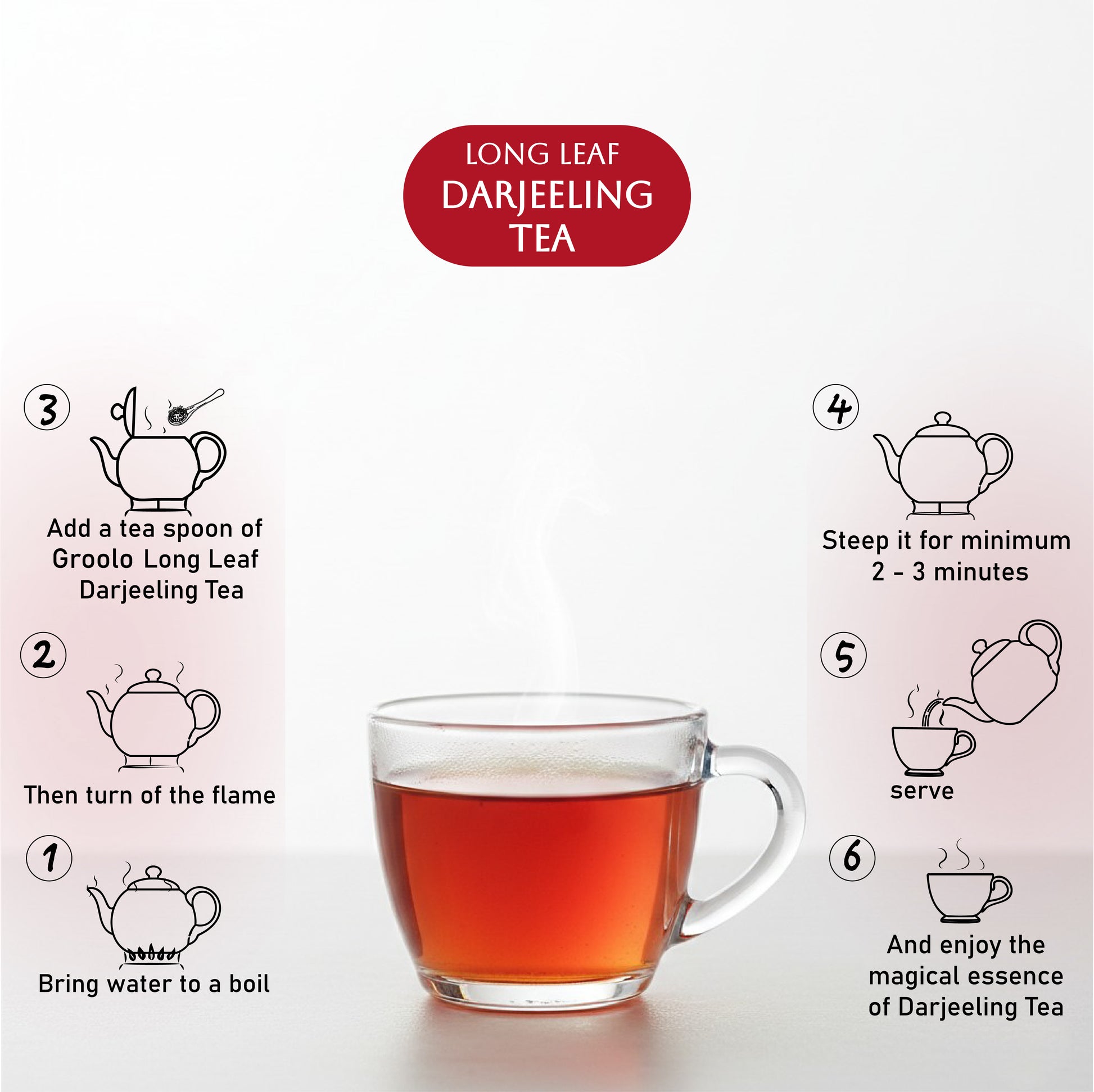 LONG LEAF
DARJEELING
TEA

3
Add a tea spoon of Groolo Long Leaf Darjeeling Tea

2
Then turn of the flame

1
Bring water to a boil

4
Steep it for minimum 2 - 3 minutes

5
serve

6
And enjoy the magical essence of Darjeeling Tea