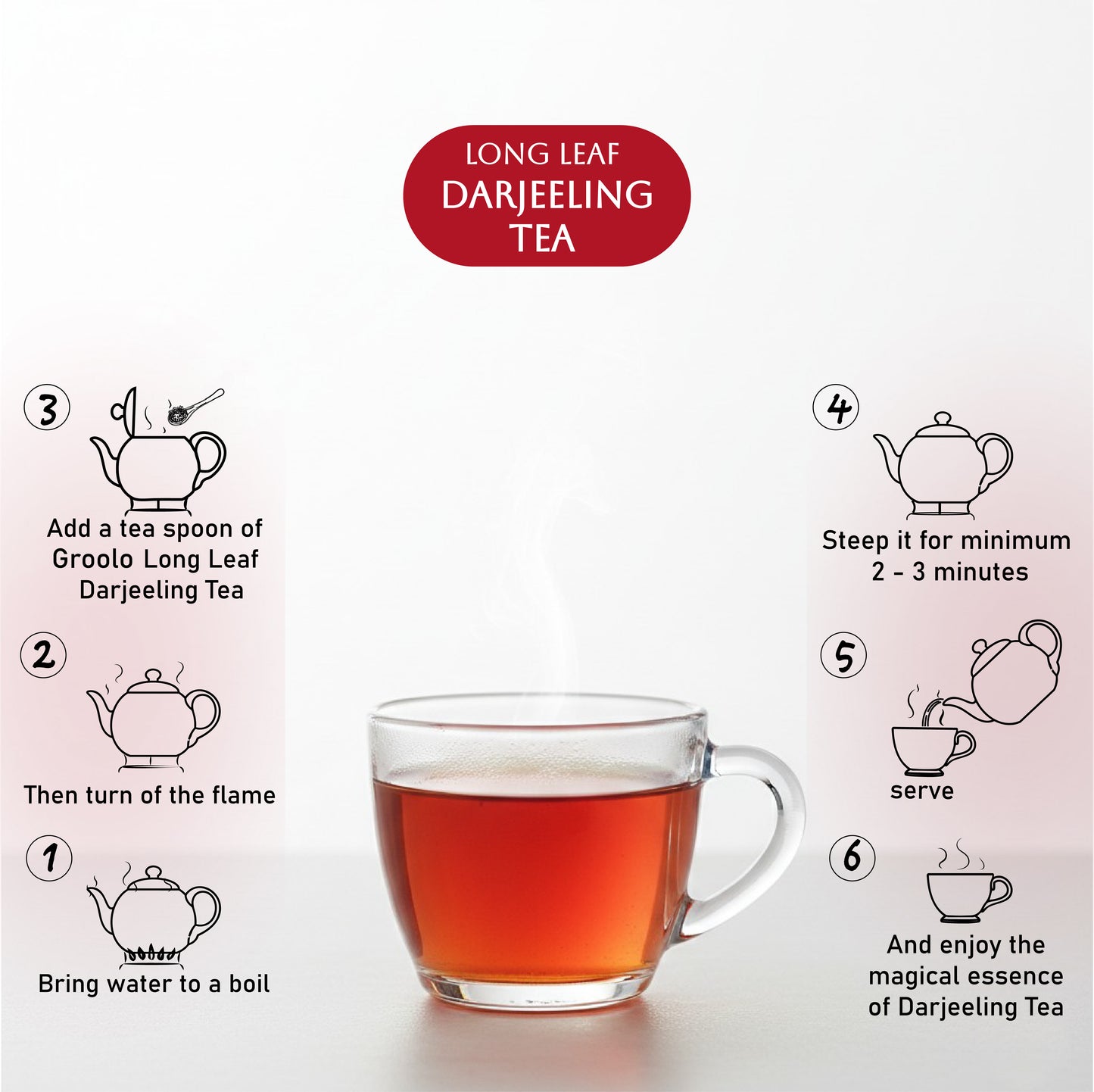 LONG LEAF
DARJEELING
TEA

3
Add a tea spoon of Groolo Long Leaf Darjeeling Tea

2
Then turn of the flame

1
Bring water to a boil

4
Steep it for minimum 2 - 3 minutes

5
serve

6
And enjoy the magical essence of Darjeeling Tea